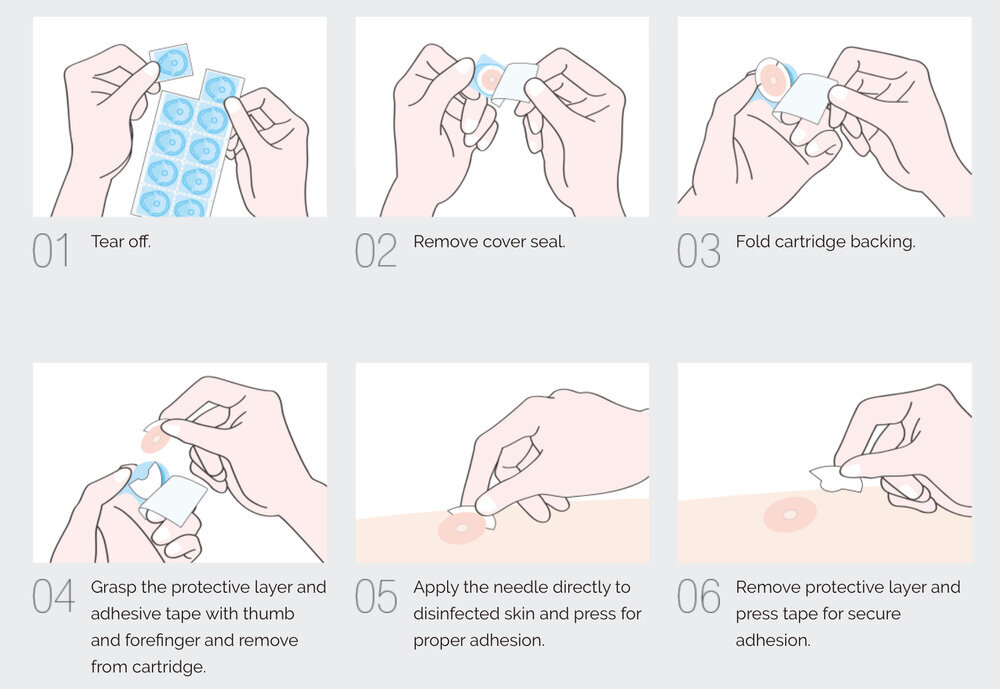 01 Tear off.

02 Remove cover seal.

03 Fold cartridge backing.

04 Grasp the protective layer and adhesive tape with thumb and forefinger and remove from cartridge.

05 Apply the needle directly to disinfected skin and press for proper adhesion.

06 Remove protective layer and press tape for secure adhesion.